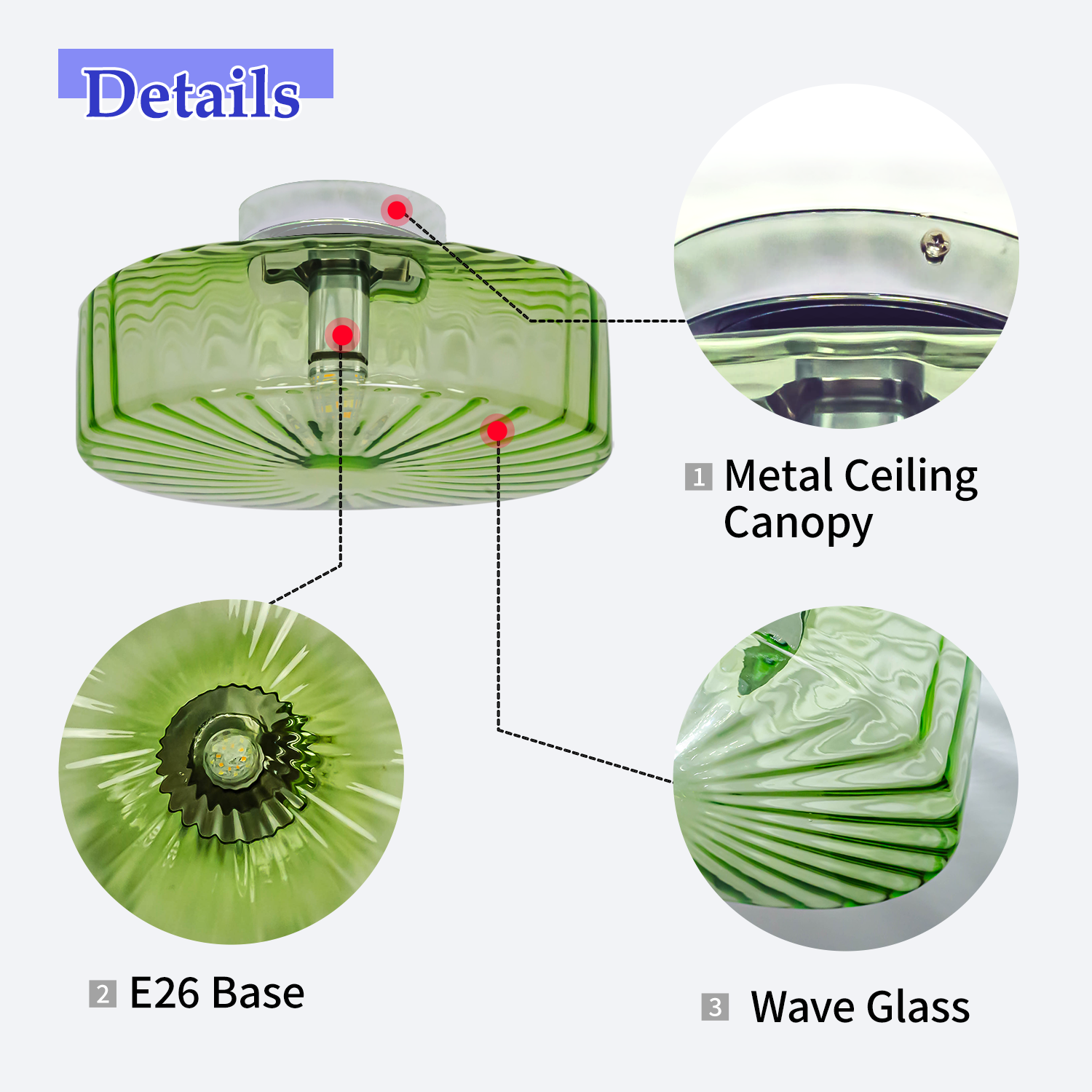 Details

1 Metal Ceiling Canopy

2 E26 Base

3 Wave Glass